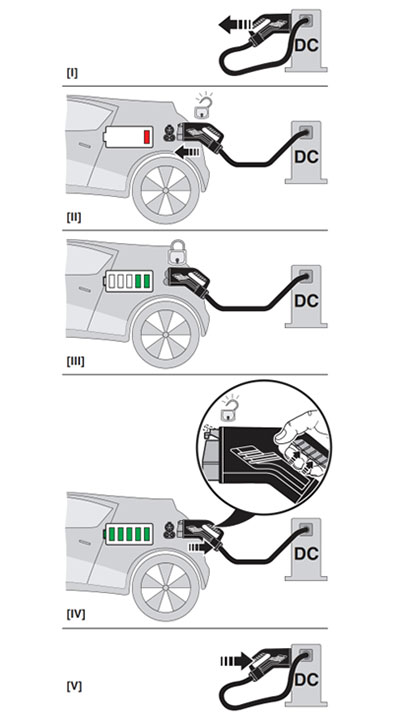 DC
[I]

DC
[II]

DC
[III]

DC
[IV]

DC
[V]